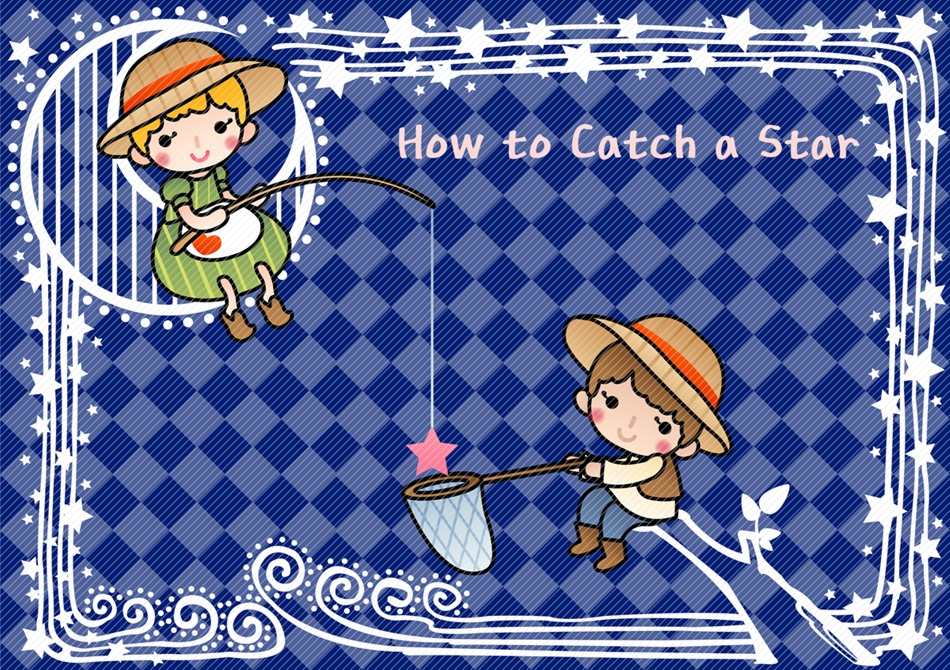 How to Catch a Star